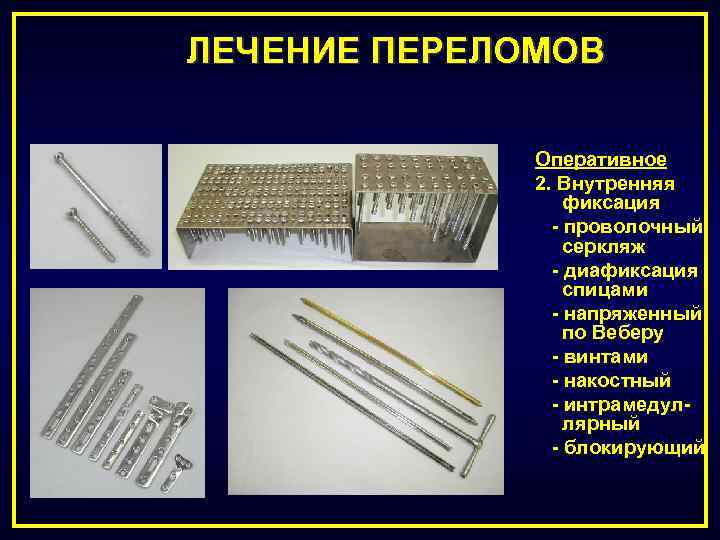 ЛЕЧЕНИЕ ПЕРЕЛОМОВ

Оперативное

2. Внутренняя фиксация

- проволочный серкляж

- диафиксация спицами

- напряженный по Веберу

- винтами

- накостный

- интрамедуллярный

- блокирующий