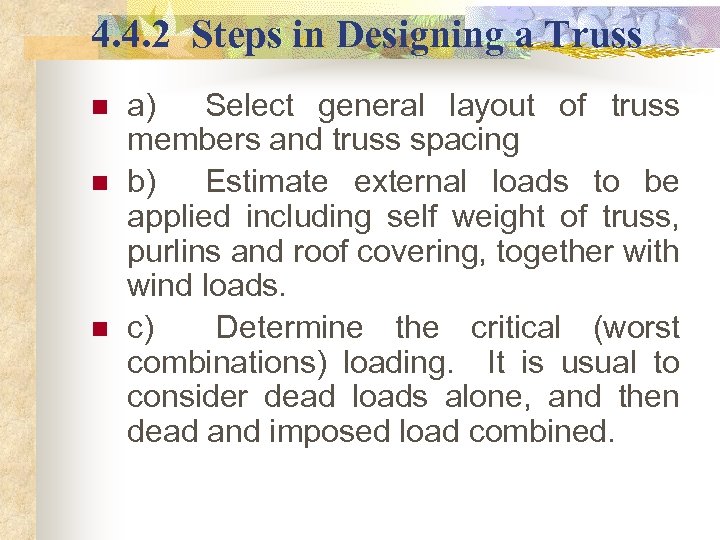 4.4.2 Steps in Designing a Truss

a) Select general layout of truss members and truss spacing

b) Estimate external loads to be applied including self weight of truss, purlins and roof covering, together with wind loads.

c) Determine the critical (worst combinations) loading. It is usual to consider dead loads alone, and then dead and imposed load combined.