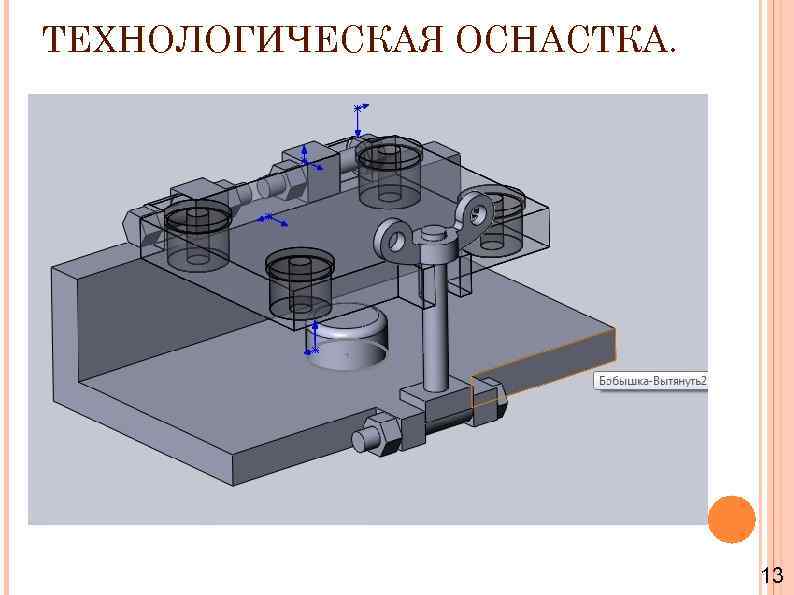 ТЕХНОЛОГИЧЕСКАЯ ОСНАСТКА.

Бобышка-Вытянуть2

13