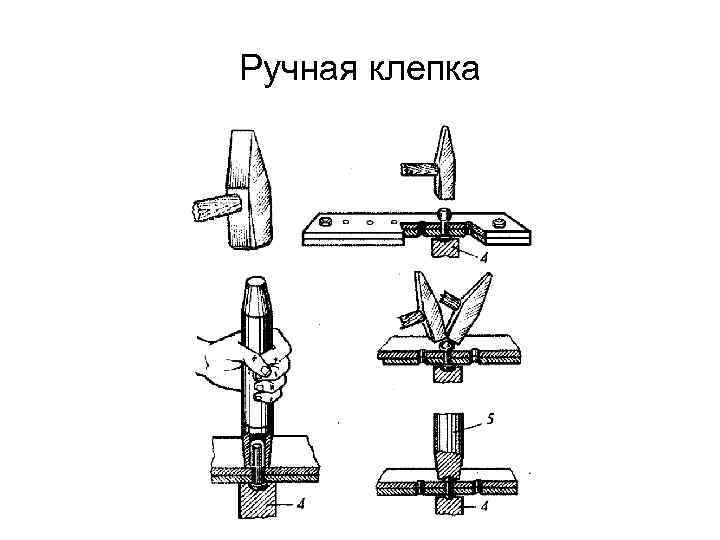 Ручная клепка

4

4

5

4