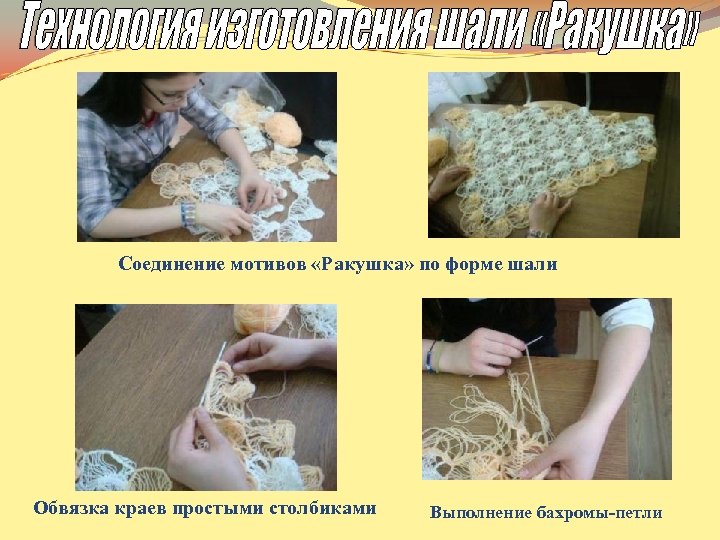 Технология изготовления шали «Ракушка»

Соединение мотивов «Ракушка» по форме шали

Обвязка краев простыми столбиками

Выполнение бахромы-петли