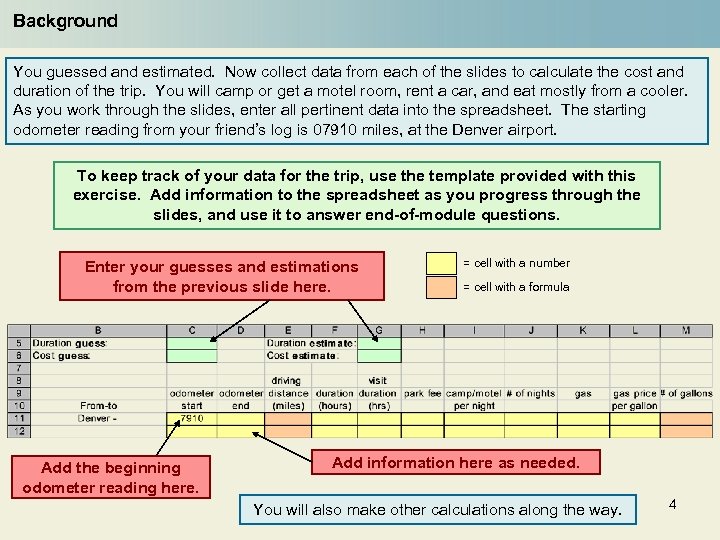 Background

You guessed and estimated. Now collect data from each of the slides to calculate the cost and duration of the trip. You will camp or get a motel room, rent a car, and eat mostly from a cooler. As you work through the slides, enter all pertinent data into the spreadsheet. The starting odometer reading from your friend's log is 07910 miles, at the Denver airport.

To keep track of your data for the trip, use the template provided with this exercise. Add information to the spreadsheet as you progress through the slides, and use it to answer end-of-module questions.

Enter your guesses and estimations from the previous slide here.

= cell with a number

= cell with a formula

| | B | C | D | E | F | G | H | I | J | K | L | M |
|---|---|---|---|---|---|---|---|---|---|---|---|---|
| 5 | Duration guess: | | | Duration estimate: | | | | | | | | |
| 6 | Cost guess: | | | Cost estimate: | | | | | | | | |
| 7 | | | | | | | | | | | | |
| 8 | | | | driving | | visit | | | | | | |
| 9 | | odometer | odometer | distance | duration | duration | park fee | camp/motel | # of nights | gas | gas price | # of gallons |
| 10 | From-to | start | end | (miles) | (hours) | (hrs) | | per night | | | per gallon | |
| 11 | Denver - | 7910 | | | | | | | | | | |
| 12 | | | | | | | | | | | | |

Add the beginning odometer reading here.

Add information here as needed.

You will also make other calculations along the way.

4