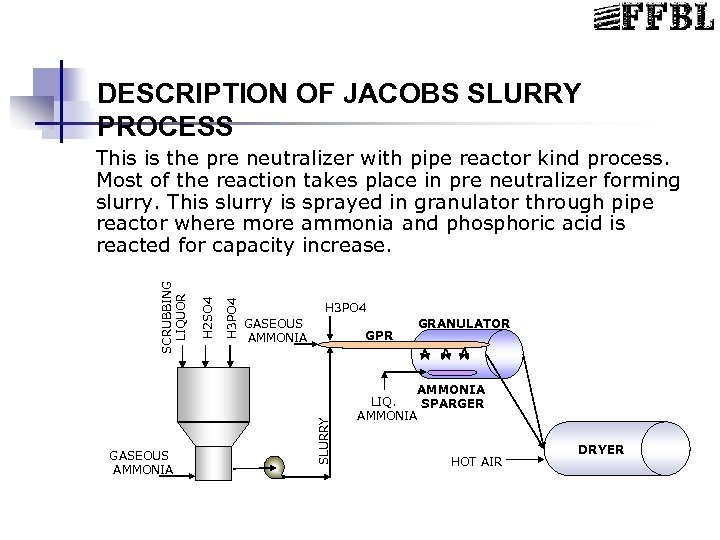 FFBL

DESCRIPTION OF JACOBS SLURRY PROCESS

This is the pre neutralizer with pipe reactor kind process. Most of the reaction takes place in pre neutralizer forming slurry. This slurry is sprayed in granulator through pipe reactor where more ammonia and phosphoric acid is reacted for capacity increase.

SCRUBBING LIQUOR
H2SO4
H3PO4
GASEOUS AMMONIA
H3PO4
GPR
GRANULATOR
AMMONIA SPARGER
LIQ. AMMONIA
SLURRY
GASEOUS AMMONIA
HOT AIR
DRYER