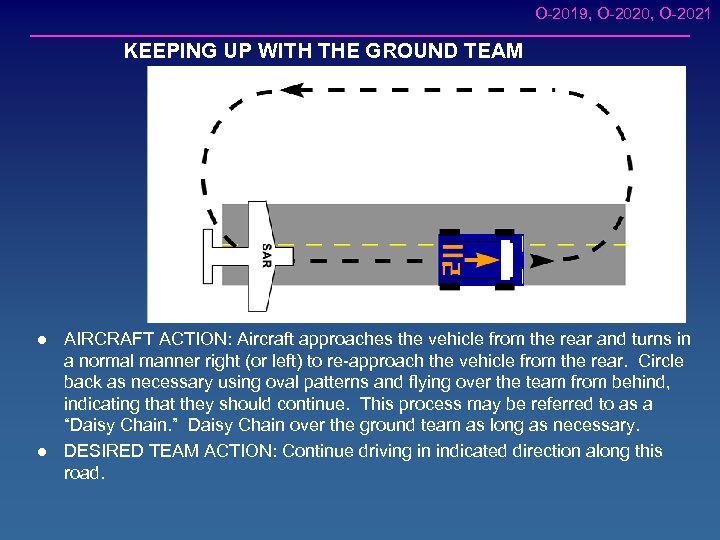 O-2019, O-2020, O-2021

KEEPING UP WITH THE GROUND TEAM

SAR

112

● AIRCRAFT ACTION: Aircraft approaches the vehicle from the rear and turns in a normal manner right (or left) to re-approach the vehicle from the rear. Circle back as necessary using oval patterns and flying over the team from behind, indicating that they should continue. This process may be referred to as a "Daisy Chain." Daisy Chain over the ground team as long as necessary.

● DESIRED TEAM ACTION: Continue driving in indicated direction along this road.