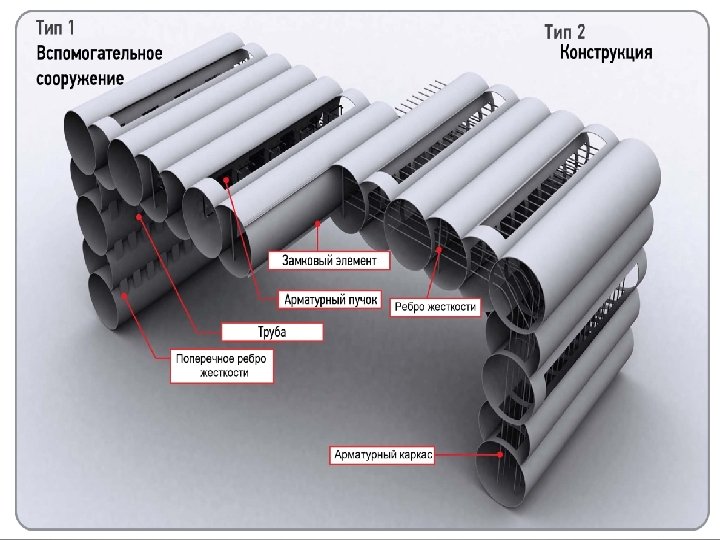 Тип 1
Вспомогательное сооружение

Тип 2
Конструкция

Замковый элемент

Арматурный пучок

Ребро жесткости

Труба

Поперечное ребро жесткости

Арматурный каркас