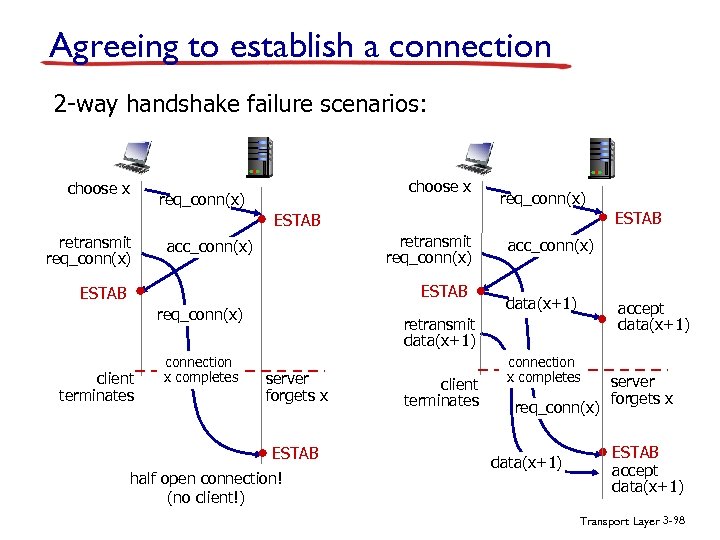 Agreeing to establish a connection

2-way handshake failure scenarios:

choose x
req_conn(x)
ESTAB
retransmit req_conn(x)
acc_conn(x)
ESTAB
req_conn(x)
client terminates
connection x completes
server forgets x
ESTAB
half open connection! (no client!)

choose x
req_conn(x)
ESTAB
retransmit req_conn(x)
acc_conn(x)
ESTAB
data(x+1)
accept data(x+1)
retransmit data(x+1)
client terminates
connection x completes
server forgets x
req_conn(x)
ESTAB
data(x+1)
accept data(x+1)

Transport Layer 3-98