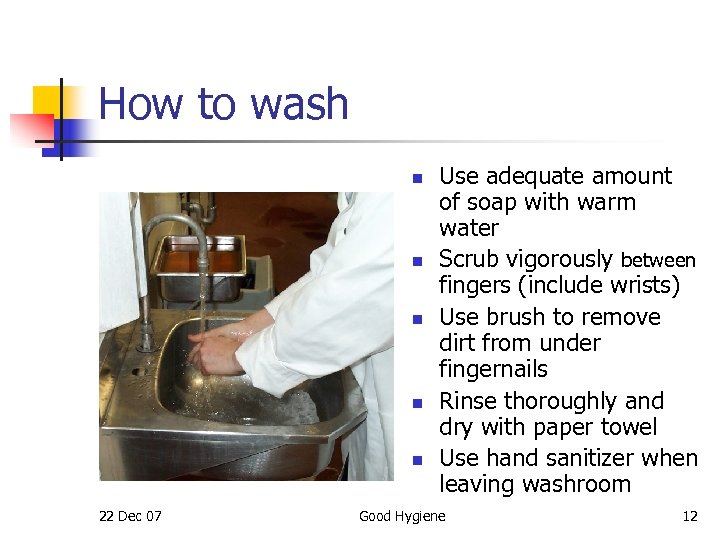 How to wash

- Use adequate amount of soap with warm water
- Scrub vigorously between fingers (include wrists)
- Use brush to remove dirt from under fingernails
- Rinse thoroughly and dry with paper towel
- Use hand sanitizer when leaving washroom

22 Dec 07 Good Hygiene 12