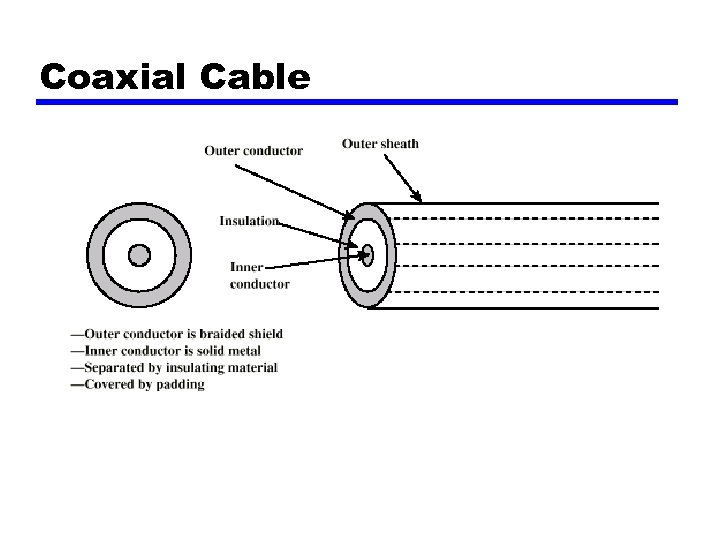 Coaxial Cable

Outer conductor

Outer sheath

Insulation

Inner conductor

—Outer conductor is braided shield
—Inner conductor is solid metal
—Separated by insulating material
—Covered by padding