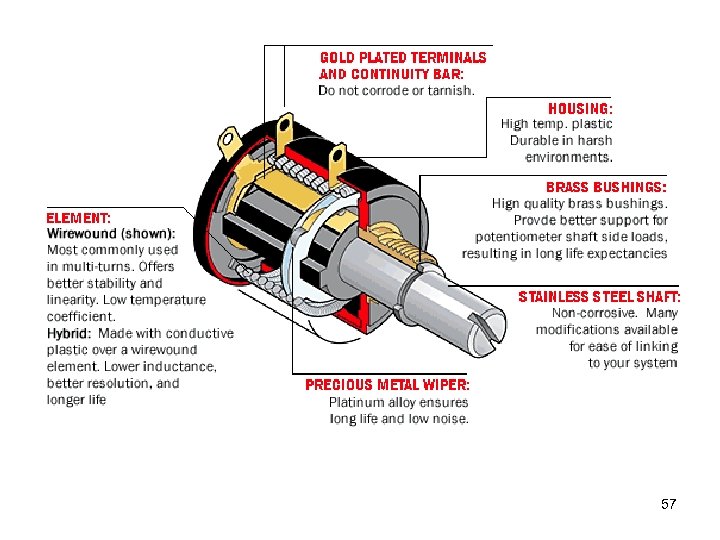 GOLD PLATED TERMINALS AND CONTINUITY BAR:
Do not corrode or tarnish.

HOUSING:
High temp. plastic
Durable in harsh environments.

BRASS BUSHINGS:
Hign quality brass bushings. Provde better support for potentiometer shaft side loads, resulting in long life expectancies

ELEMENT:
Wirewound (shown): Most commonly used in multi-turns. Offers better stability and linearity. Low temperature coefficient.
Hybrid: Made with conductive plastic over a wirewound element. Lower inductance, better resolution, and longer life

STAINLESS STEEL SHAFT:
Non-corrosive. Many modifications available for ease of linking to your system

PRECIOUS METAL WIPER:
Platinum alloy ensures long life and low noise.

57