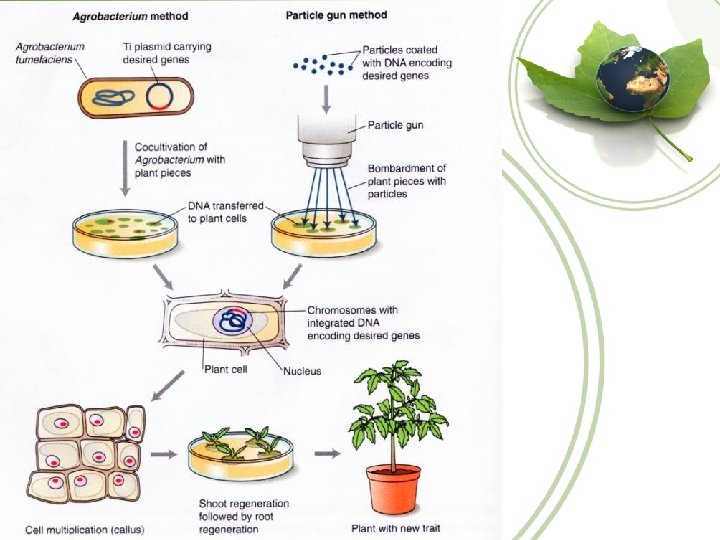 Agrobacterium method

Particle gun method

Agrobacterium tumefaciens

Ti plasmid carrying desired genes

Particles coated with DNA encoding desired genes

Particle gun

Cocultivation of Agrobacterium with plant pieces

Bombardment of plant pieces with particles

DNA transferred to plant cells

Chromosomes with integrated DNA encoding desired genes

Plant cell

Nucleus

Cell multiplication (callus)

Shoot regeneration followed by root regeneration

Plant with new trait