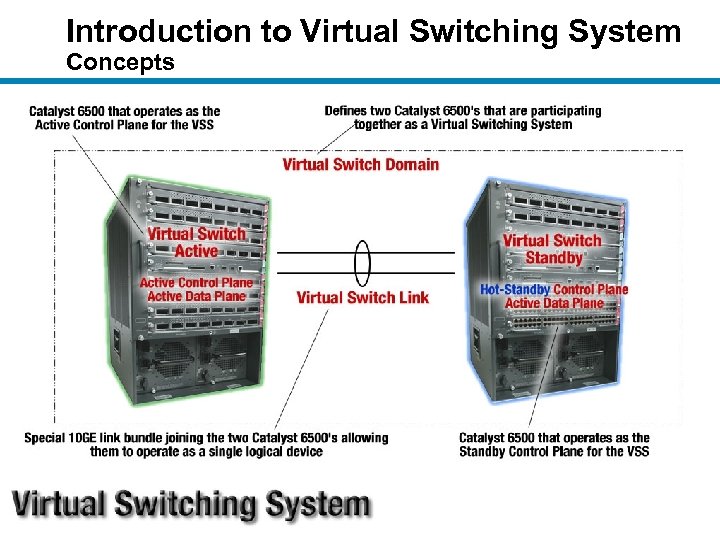 Introduction to Virtual Switching System
Concepts

Catalyst 6500 that operates as the Active Control Plane for the VSS

Defines two Catalyst 6500's that are participating together as a Virtual Switching System

Virtual Switch Domain

Virtual Switch Active

Active Control Plane
Active Data Plane

Virtual Switch Link

Virtual Switch Standby

Hot-Standby Control Plane
Active Data Plane

Special 10GE link bundle joining the two Catalyst 6500's allowing them to operate as a single logical device

Catalyst 6500 that operates as the Standby Control Plane for the VSS

Virtual Switching System