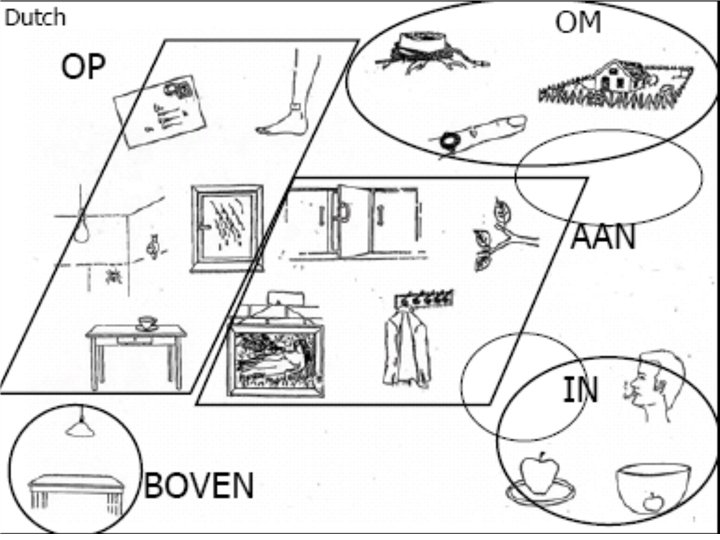 Dutch

OP

OM

AAN

IN

BOVEN