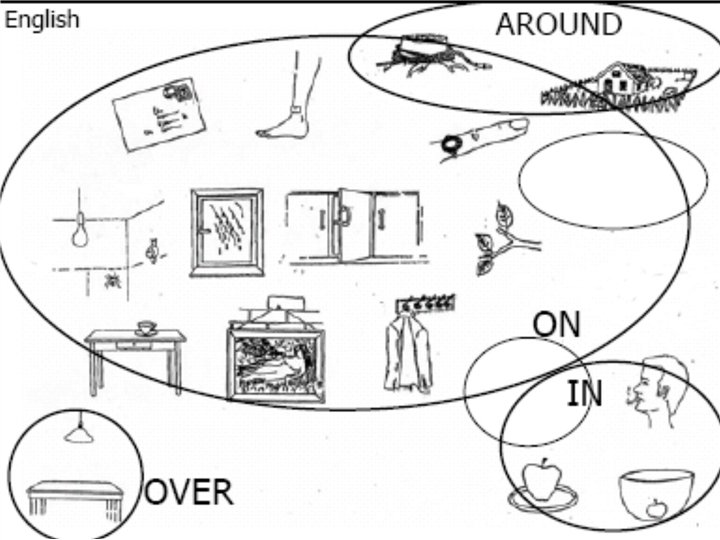 English

AROUND

ON

IN

OVER