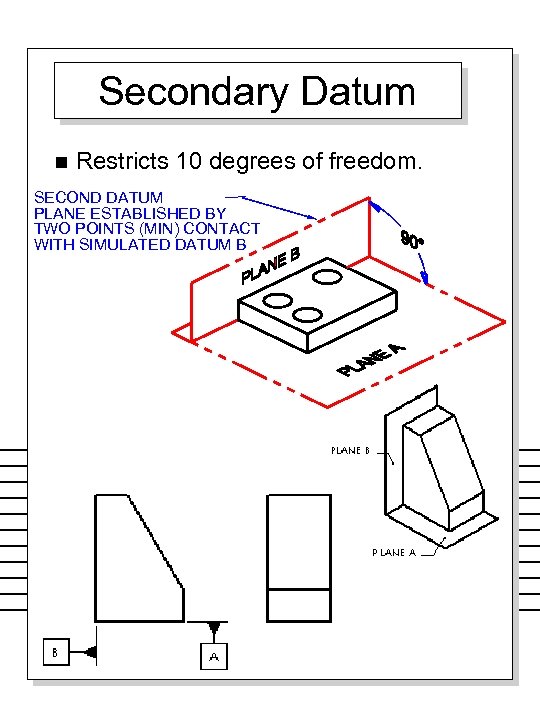 Secondary Datum

■ Restricts 10 degrees of freedom.

SECOND DATUM PLANE ESTABLISHED BY TWO POINTS (MIN) CONTACT WITH SIMULATED DATUM B

90°

PLANE B

PLANE A

PLANE B

PLANE A

B

A