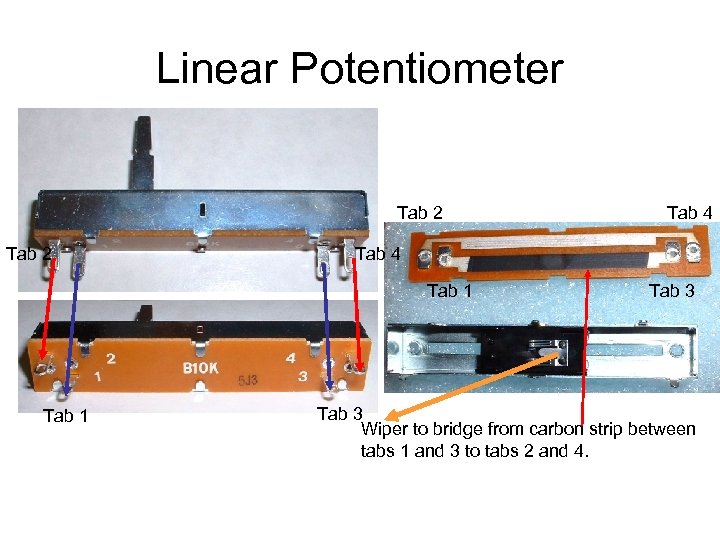 Linear Potentiometer

Tab 2

Tab 4

2

1

B10K

5J3

4

3

Tab 1

Tab 3

Tab 2

Tab 4

Tab 1

Tab 3

Wiper to bridge from carbon strip between tabs 1 and 3 to tabs 2 and 4.