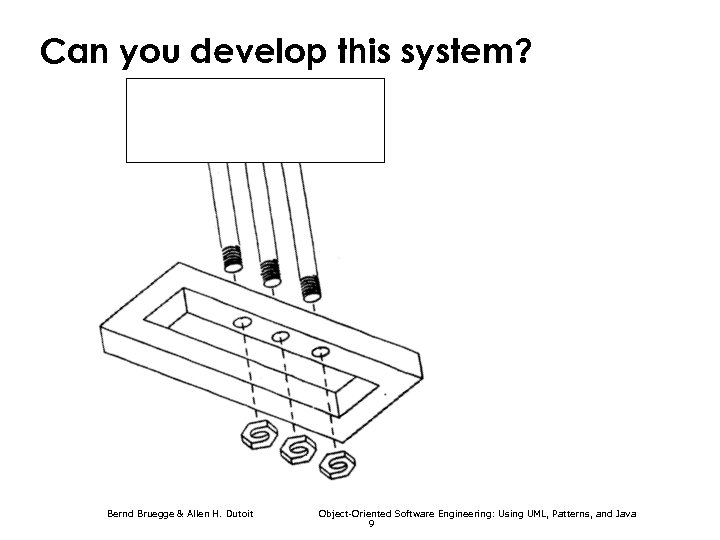 Can you develop this system?

Bernd Bruegge & Allen H. Dutoit

Object-Oriented Software Engineering: Using UML, Patterns, and Java

9