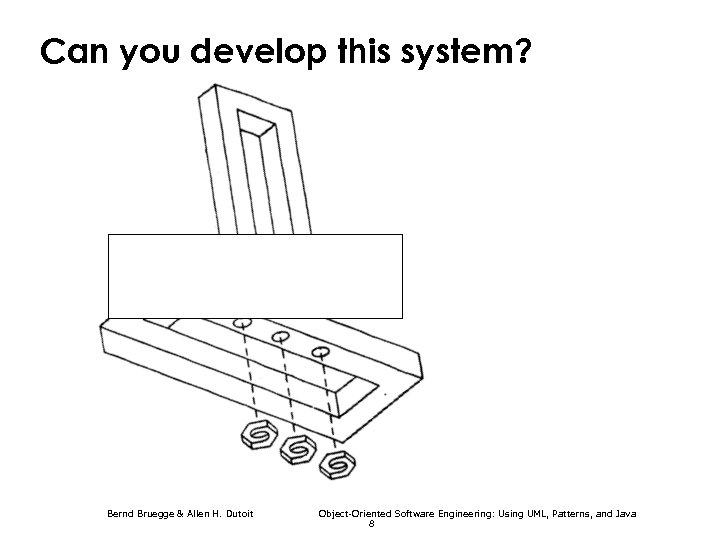 Can you develop this system?

Bernd Bruegge & Allen H. Dutoit

Object-Oriented Software Engineering: Using UML, Patterns, and Java

8