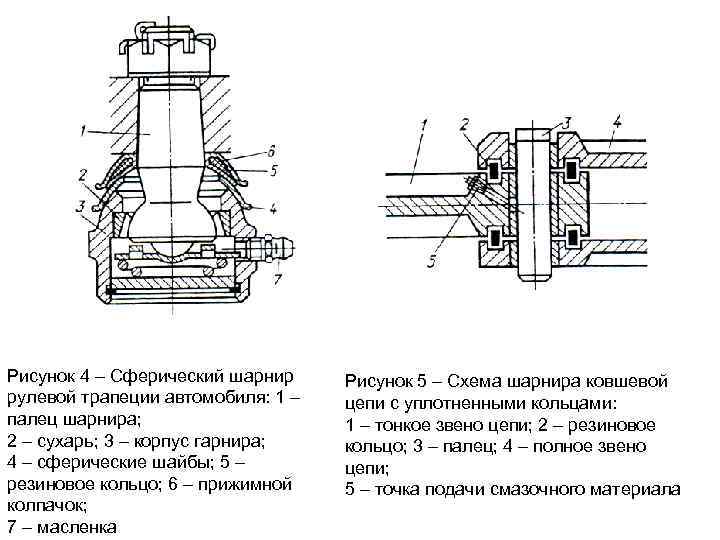 1
6
5
2
3
4
7

1
2
3
4
5

Рисунок 4 – Сферический шарнир рулевой трапеции автомобиля: 1 – палец шарнира;
2 – сухарь; 3 – корпус гарнира;
4 – сферические шайбы; 5 – резиновое кольцо; 6 – прижимной колпачок;
7 – масленка

Рисунок 5 – Схема шарнира ковшевой цепи с уплотненными кольцами:
1 – тонкое звено цепи; 2 – резиновое кольцо; 3 – палец; 4 – полное звено цепи;
5 – точка подачи смазочного материала