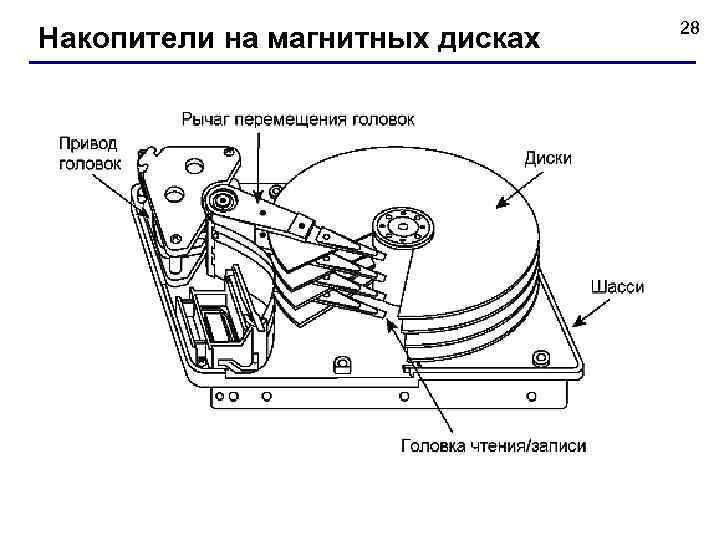 Накопители на магнитных дисках

28

Рычаг перемещения головок

Привод головок

Диски

Шасси

Головка чтения/записи