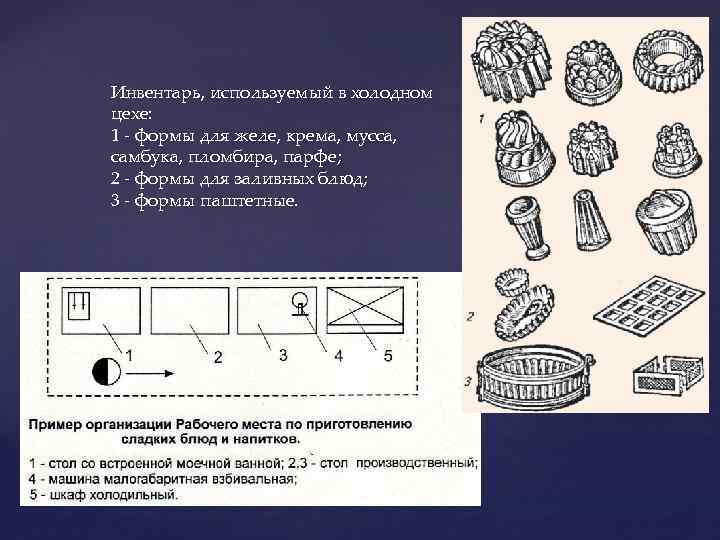 Инвентарь, используемый в холодном цехе:
1 - формы для желе, крема, мусса, самбука, пломбира, парфе;
2 - формы для заливных блюд;
3 - формы паштетные.

1

2

3

1

2

3

4

5

Пример организации Рабочего места по приготовлению сладких блюд и напитков.

1 - стол со встроенной моечной ванной; 2,3 - стол производственный;
4 - машина малогабаритная взбивальная;
5 - шкаф холодильный.