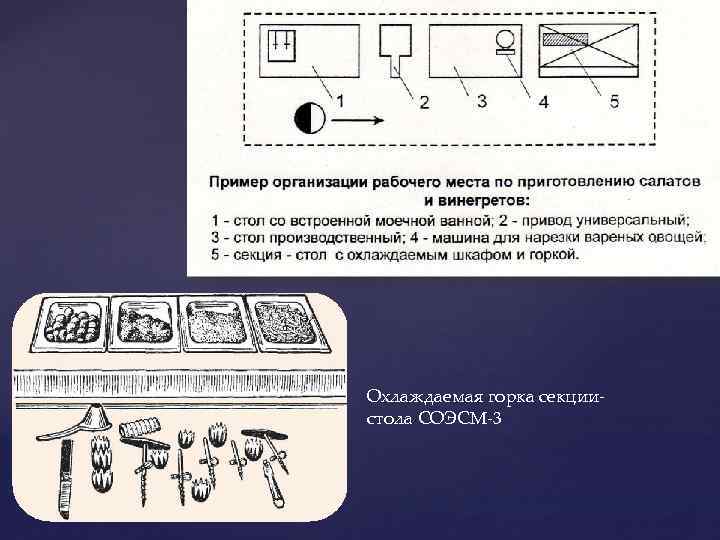 1 2 3 4 5

Пример организации рабочего места по приготовлению салатов и винегретов:
1 - стол со встроенной моечной ванной; 2 - привод универсальный; 3 - стол производственный; 4 - машина для нарезки вареных овощей; 5 - секция - стол с охлаждаемым шкафом и горкой.

Охлаждаемая горка секции-стола СОЭСМ-3