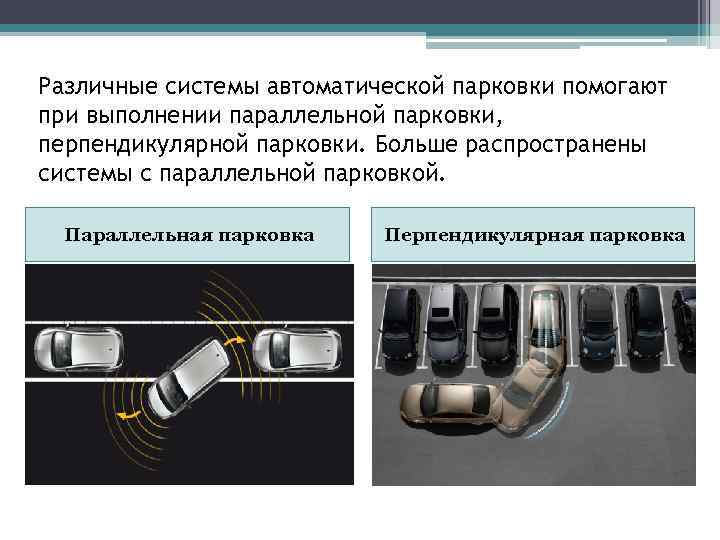 Различные системы автоматической парковки помогают при выполнении параллельной парковки, перпендикулярной парковки. Больше распространены системы с параллельной парковкой.

Параллельная парковка

Перпендикулярная парковка