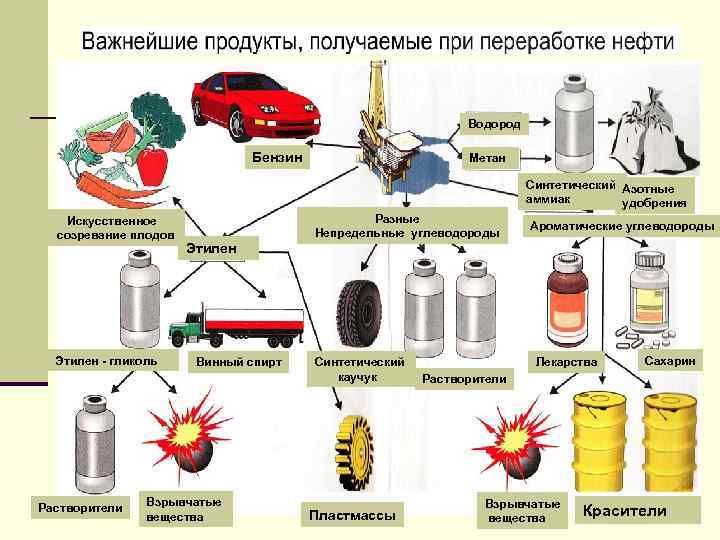 Важнейшие продукты, получаемые при переработке нефти

Бензин

Водород

Метан

Синтетический аммиак

Азотные удобрения

Искусственное созревание плодов

Этилен

Разные Непредельные углеводороды

Ароматические углеводороды

Этилен - гликоль

Винный спирт

Синтетический каучук

Растворители

Лекарства

Сахарин

Растворители

Взрывчатые вещества

Пластмассы

Взрывчатые вещества

Красители