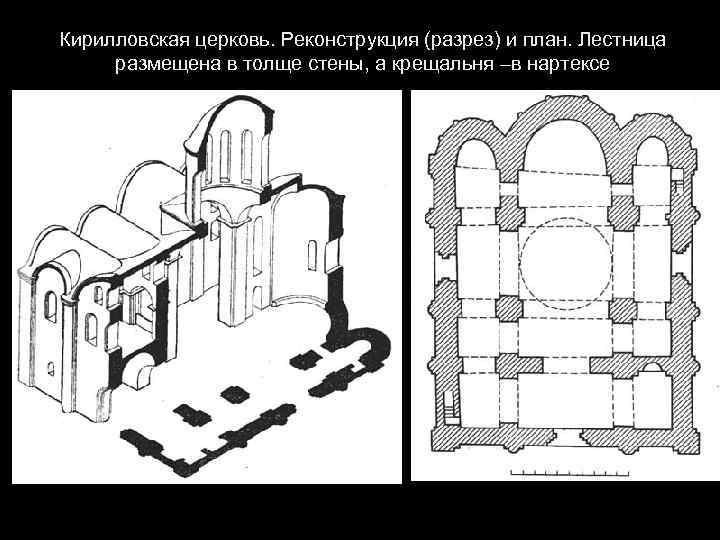 Кирилловская церковь. Реконструкция (разрез) и план. Лестница размещена в толще стены, а крещальня –в нартексе