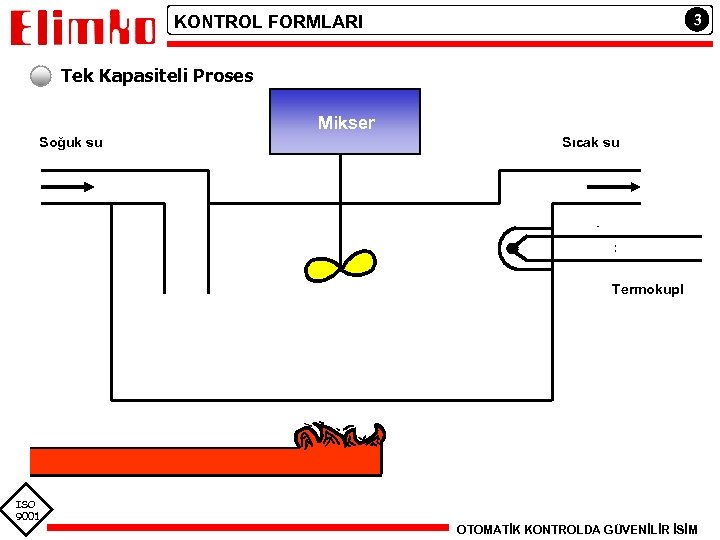 Elimko

KONTROL FORMLARI

3

Tek Kapasiteli Proses

Mikser

Soğuk su

Sıcak su

Termokupl

ISO 9001

OTOMATİK KONTROLDA GÜVENİLİR İSİM