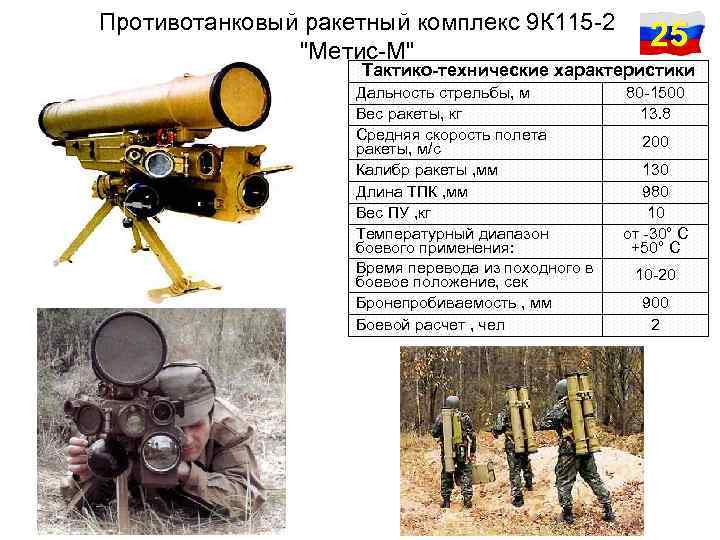 Противотанковый ракетный комплекс 9К115-2 "Метис-М"

25

| Тактико-технические характеристики | |
|---|---|
| Дальность стрельбы, м | 80-1500 |
| Вес ракеты, кг | 13.8 |
| Средняя скорость полета ракеты, м/с | 200 |
| Калибр ракеты ,мм | 130 |
| Длина ТПК ,мм | 980 |
| Вес ПУ ,кг | 10 |
| Температурный диапазон боевого применения: | от -30° С +50° С |
| Время перевода из походного в боевое положение, сек | 10-20 |
| Бронепробиваемость , мм | 900 |
| Боевой расчет , чел | 2 |