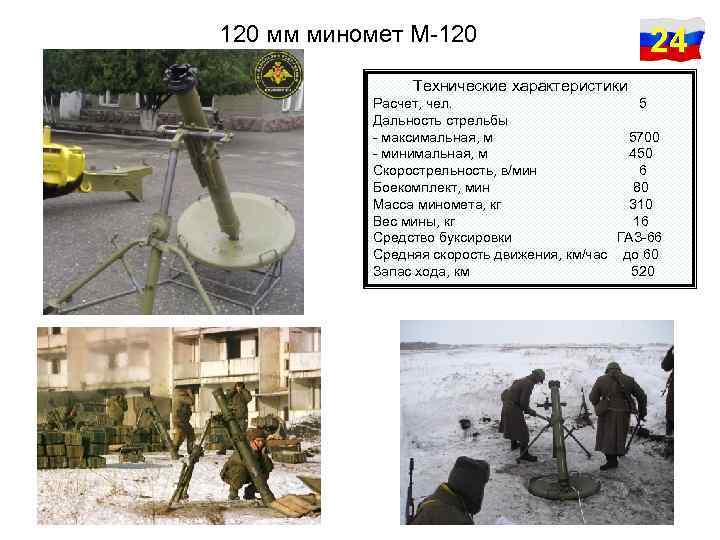 120 мм миномет М-120

24

Технические характеристики

| | |
|---|---|
| Расчет, чел. | 5 |
| Дальность стрельбы | |
| - максимальная, м | 5700 |
| - минимальная, м | 450 |
| Скорострельность, в/мин | 6 |
| Боекомплект, мин | 80 |
| Масса миномета, кг | 310 |
| Вес мины, кг | 16 |
| Средство буксировки | ГАЗ-66 |
| Средняя скорость движения, км/час | до 60 |
| Запас хода, км | 520 |