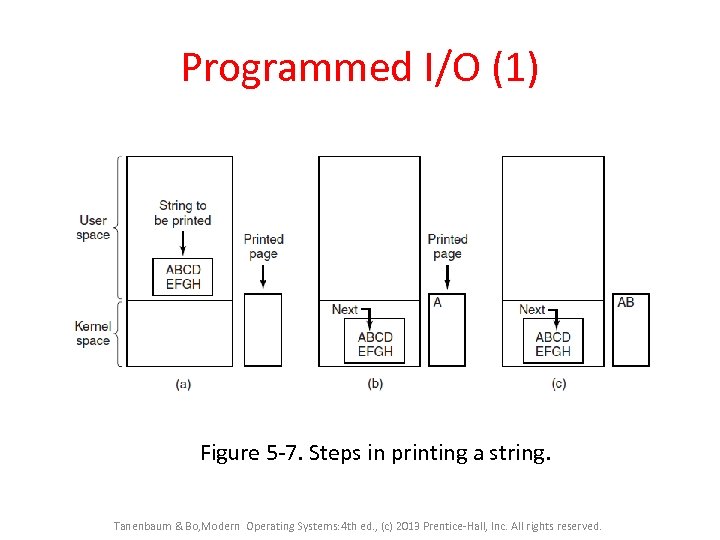 Programmed I/O (1)

User space

Kernel space

String to be printed

ABCD EFGH

Printed page

(a)

Next

ABCD EFGH

Printed page

A

(b)

Next

ABCD EFGH

AB

(c)

Figure 5-7. Steps in printing a string.

Tanenbaum & Bo,Modern Operating Systems:4th ed., (c) 2013 Prentice-Hall, Inc. All rights reserved.