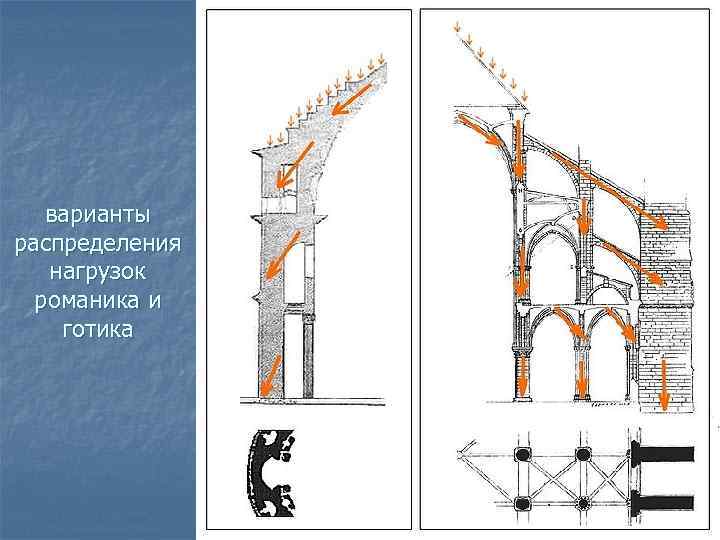 варианты распределения нагрузок романика и готика