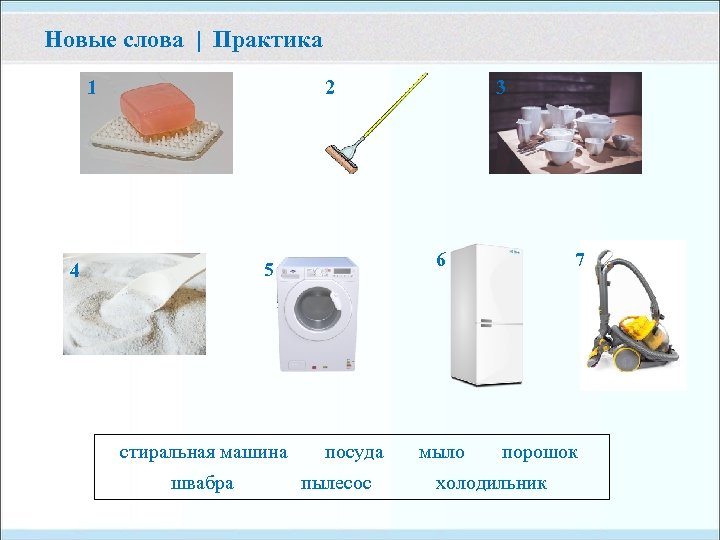 Новые слова | Практика

1

2

3

4

5

6

7

стиральная машина посуда мыло порошок
швабра пылесос холодильник