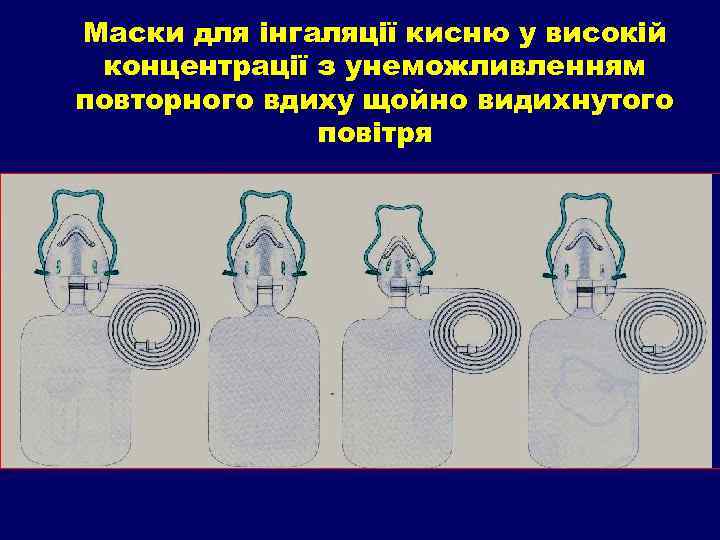 Маски для інгаляції кисню у високій концентрації з унеможливленням повторного вдиху щойно видихнутого повітря