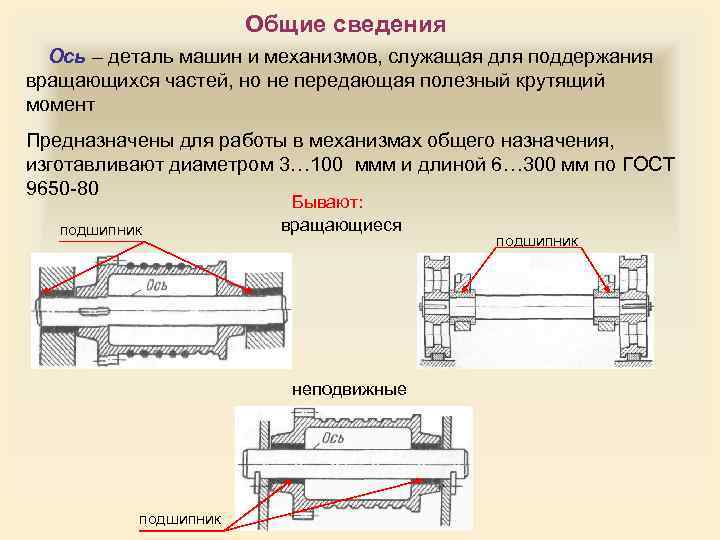 Общие сведения

Ось – деталь машин и механизмов, служащая для поддержания вращающихся частей, но не передающая полезный крутящий момент

Предназначены для работы в механизмах общего назначения, изготавливают диаметром 3…100 ммм и длиной 6…300 мм по ГОСТ 9650-80

Бывают:

вращающиеся

подшипник

Ось

подшипник

неподвижные

Ось

подшипник