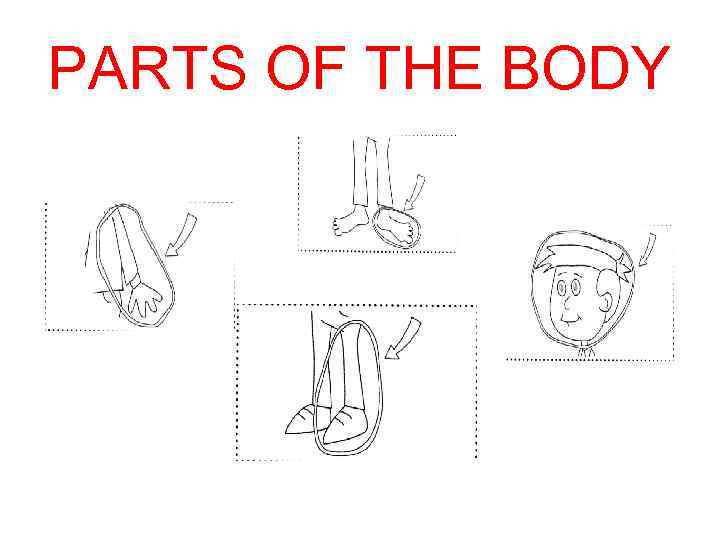 PARTS OF THE BODY