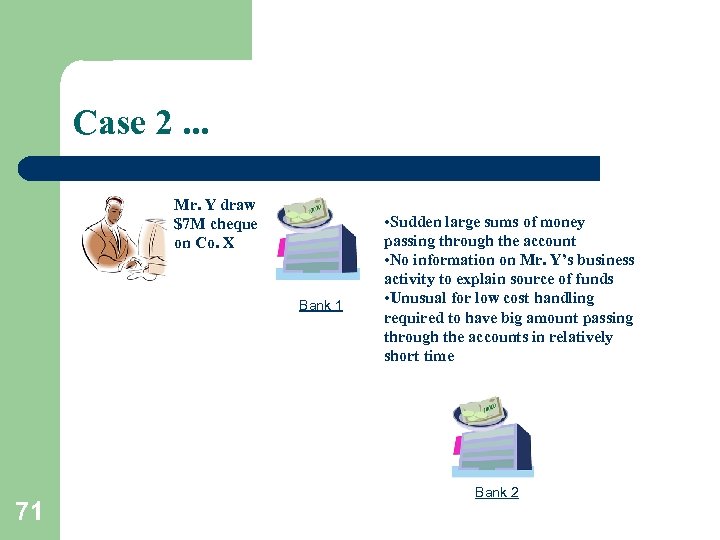 Case 2 ...

Mr. Y draw $7M cheque on Co. X

Bank 1

•Sudden large sums of money passing through the account
•No information on Mr. Y's business activity to explain source of funds
•Unusual for low cost handling required to have big amount passing through the accounts in relatively short time

Bank 2

71