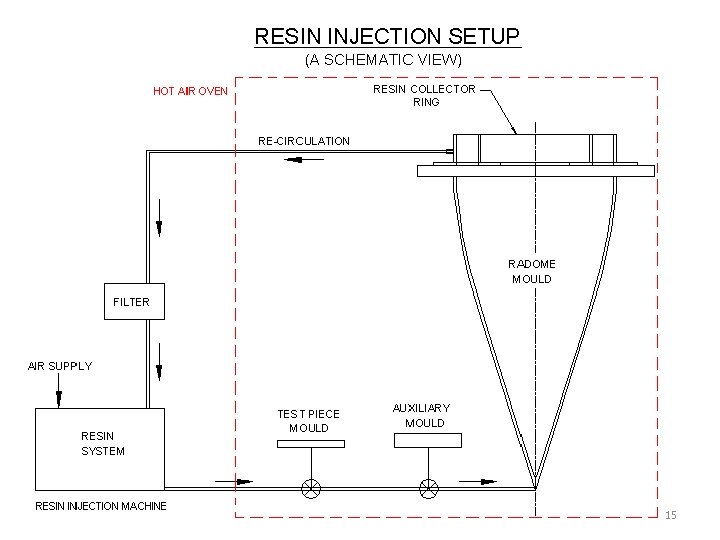 RESIN INJECTION SETUP
(A SCHEMATIC VIEW)

HOT AIR OVEN

RESIN COLLECTOR RING

RE-CIRCULATION

RADOME MOULD

FILTER

AIR SUPPLY

RESIN SYSTEM

TEST PIECE MOULD

AUXILIARY MOULD

RESIN INJECTION MACHINE

15