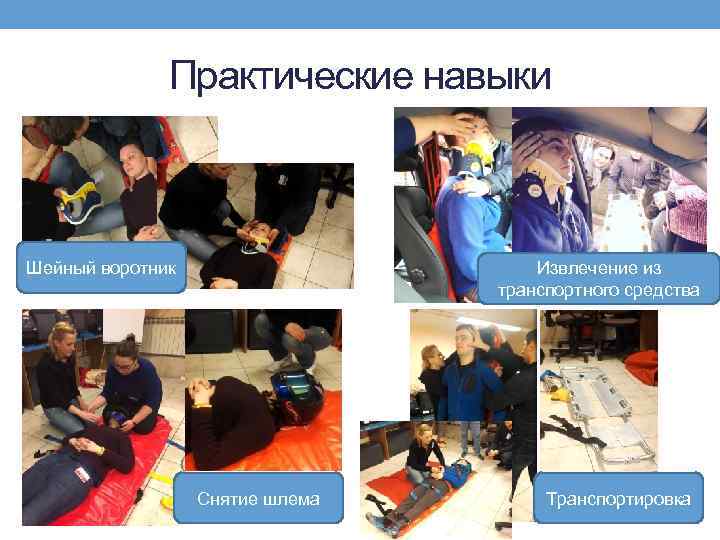 Практические навыки

Шейный воротник

Извлечение из транспортного средства

Снятие шлема

Транспортировка