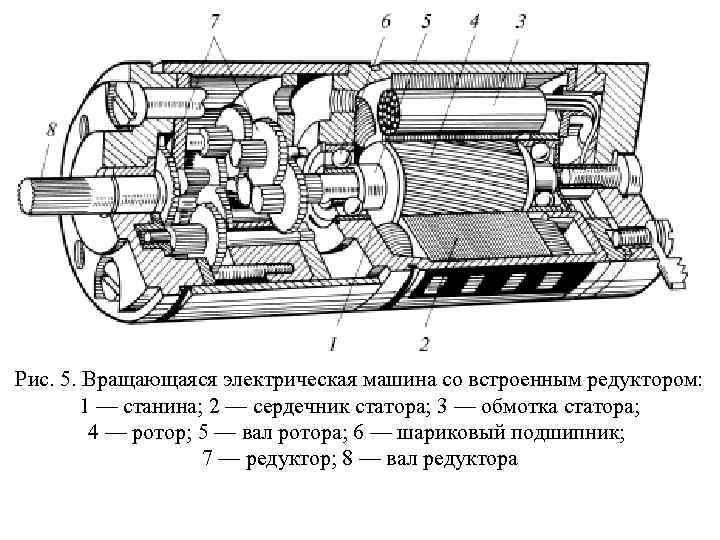 7 6 5 4 3

8

1 2

Рис. 5. Вращающаяся электрическая машина со встроенным редуктором: 1 — станина; 2 — сердечник статора; 3 — обмотка статора; 4 — ротор; 5 — вал ротора; 6 — шариковый подшипник; 7 — редуктор; 8 — вал редуктора