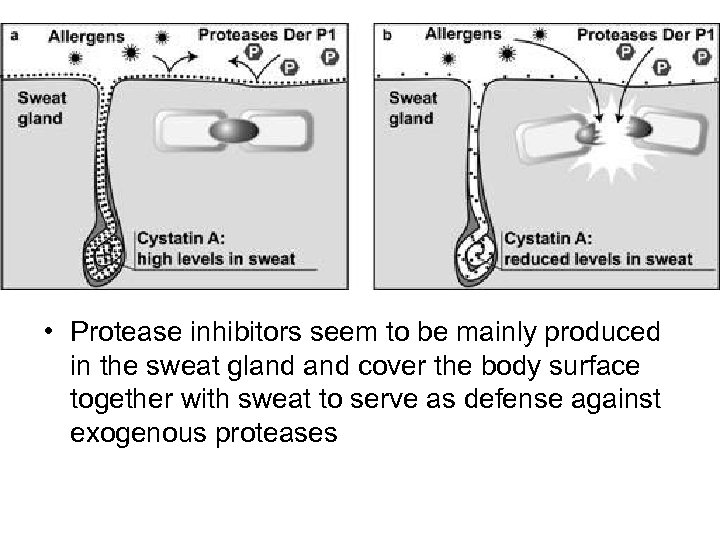 a Allergens Proteases Der P1

P P P

Sweat gland

Cystatin A: high levels in sweat

b Allergens Proteases Der P1

P P P

Sweat gland

Cystatin A: reduced levels in sweat

• Protease inhibitors seem to be mainly produced in the sweat gland and cover the body surface together with sweat to serve as defense against exogenous proteases