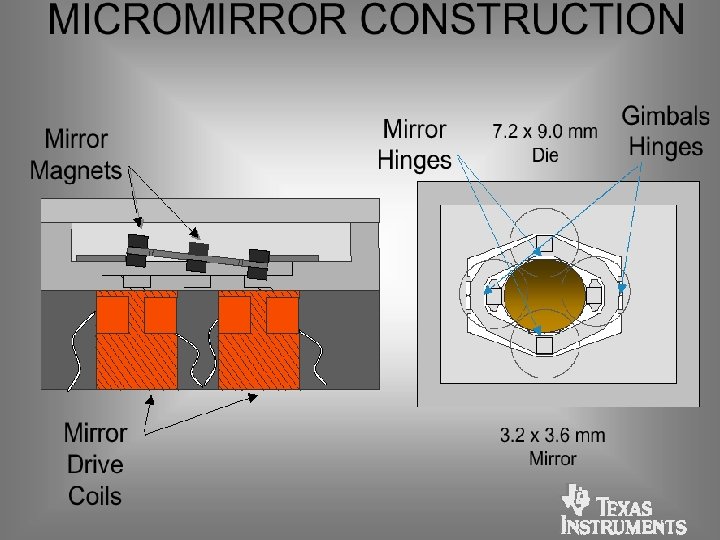 MICROMIRROR CONSTRUCTION

Mirror Magnets

Mirror Hinges

7.2 x 9.0 mm Die

Gimbals Hinges

Mirror Drive Coils

3.2 x 3.6 mm Mirror

TEXAS INSTRUMENTS