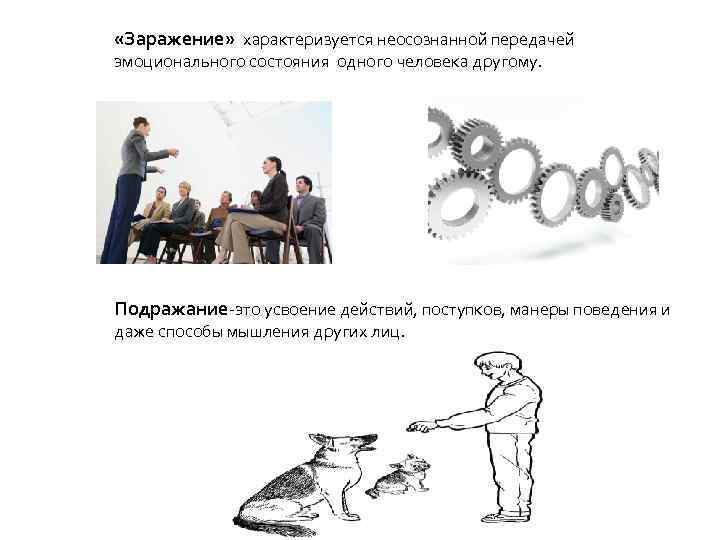 «Заражение» характеризуется неосознанной передачей эмоционального состояния одного человека другому.

Подражание-это усвоение действий, поступков, манеры поведения и даже способы мышления других лиц.