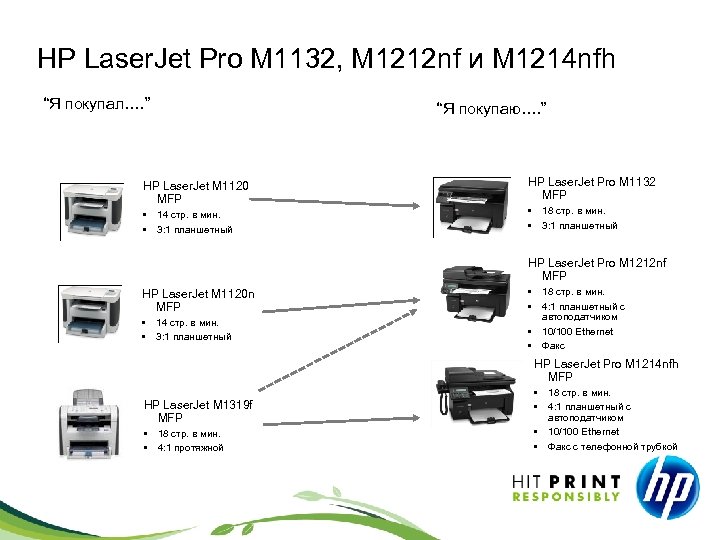 HP LaserJet Pro M1132, M1212nf и M1214nfh

“Я покупал....”

HP LaserJet M1120 MFP
▪ 14 стр. в мин.
▪ 3:1 планшетный

HP LaserJet M1120n MFP
▪ 14 стр. в мин.
▪ 3:1 планшетный

HP LaserJet M1319f MFP
▪ 18 стр. в мин.
▪ 4:1 протяжной

“Я покупаю....”

HP LaserJet Pro M1132 MFP
▪ 18 стр. в мин.
▪ 3:1 планшетный

HP LaserJet Pro M1212nf MFP
▪ 18 стр. в мин.
▪ 4:1 планшетный с автоподатчиком
▪ 10/100 Ethernet
▪ Факс

HP LaserJet Pro M1214nfh MFP
▪ 18 стр. в мин.
▪ 4:1 планшетный с автоподатчиком
▪ 10/100 Ethernet
▪ Факс с телефонной трубкой

HIT PRINT RESPONSIBLY

hp