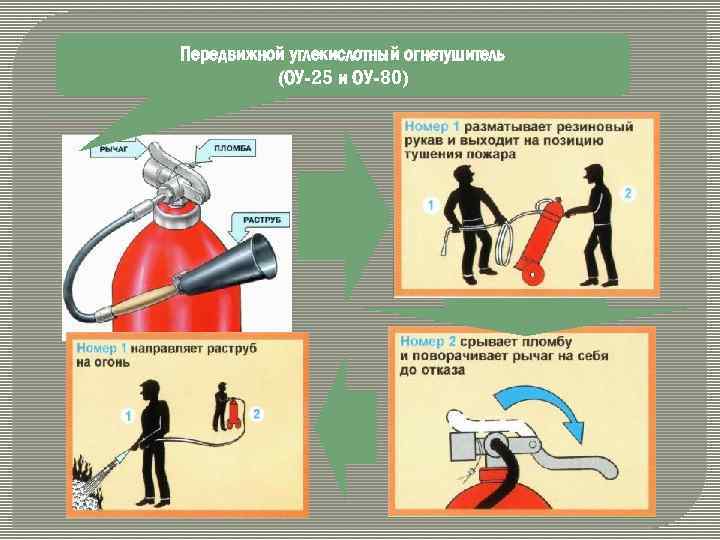 Передвижной углекислотный огнетушитель
(ОУ-25 и ОУ-80)

РЫЧАГ
ПЛОМБА
РАСТРУБ

Номер 1 разматывает резиновый рукав и выходит на позицию тушения пожара

1
2

Номер 2 срывает пломбу и поворачивает рычаг на себя до отказа

Номер 1 направляет раструб на огонь

1
2