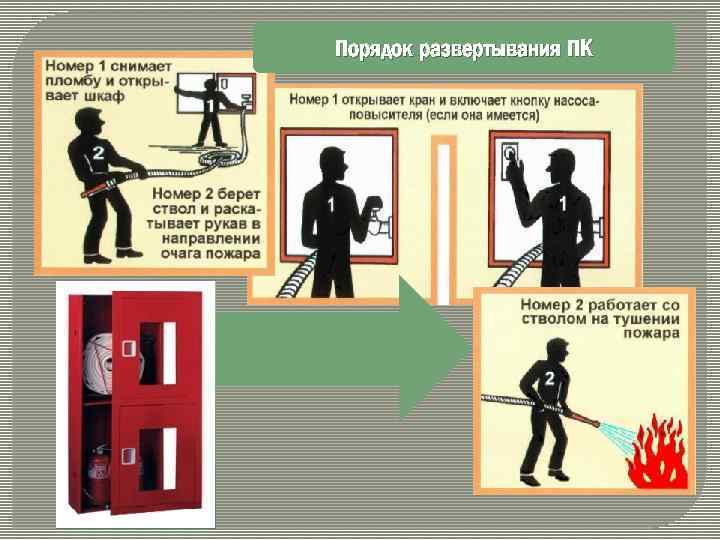 Порядок развертывания ПК

Номер 1 снимает пломбу и открывает шкаф

1

2

Номер 2 берет ствол и раскатывает рукав в направлении очага пожара

Номер 1 открывает кран и включает кнопку насоса-повысителя (если она имеется)

1

1

Номер 2 работает со стволом на тушении пожара

2