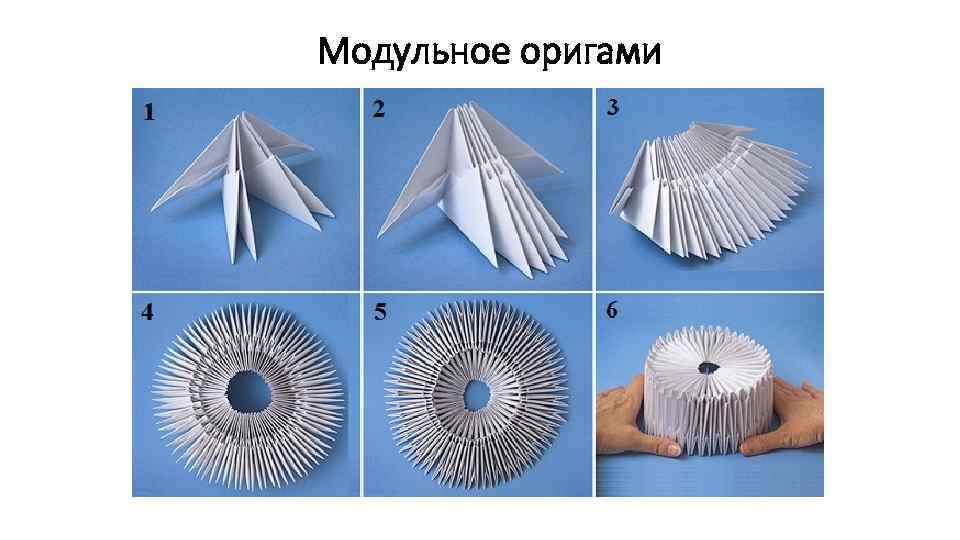 Модульное оригами

1

2

3

4

5

6