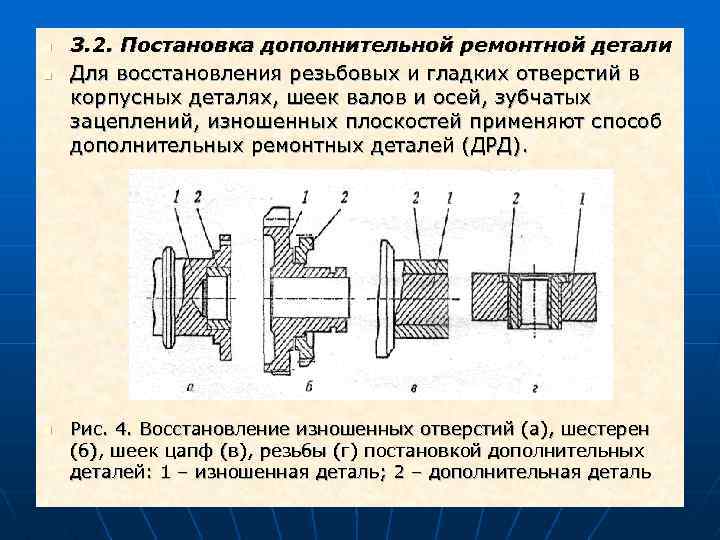 3.2. Постановка дополнительной ремонтной детали

Для восстановления резьбовых и гладких отверстий в корпусных деталях, шеек валов и осей, зубчатых зацеплений, изношенных плоскостей применяют способ дополнительных ремонтных деталей (ДРД).

1 2
1 2
2 1
2 1
а б в г

Рис. 4. Восстановление изношенных отверстий (а), шестерен (б), шеек цапф (в), резьбы (г) постановкой дополнительных деталей: 1 – изношенная деталь; 2 – дополнительная деталь