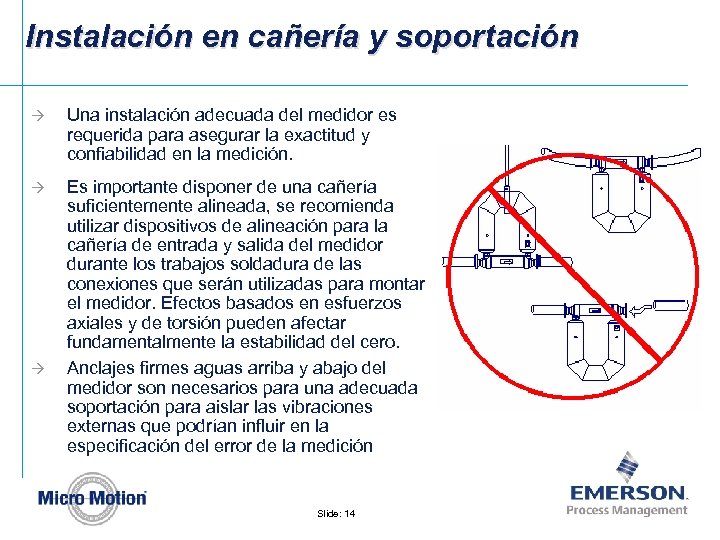 Instalación en cañería y soportación

→ Una instalación adecuada del medidor es requerida para asegurar la exactitud y confiabilidad en la medición.

→ Es importante disponer de una cañería suficientemente alineada, se recomienda utilizar dispositivos de alineación para la cañería de entrada y salida del medidor durante los trabajos soldadura de las conexiones que serán utilizadas para montar el medidor. Efectos basados en esfuerzos axiales y de torsión pueden afectar fundamentalmente la estabilidad del cero.

→ Anclajes firmes aguas arriba y abajo del medidor son necesarios para una adecuada soportación para aislar las vibraciones externas que podrían influir en la especificación del error de la medición

Micro Motion

Slide: 14

EMERSON.
Process Management